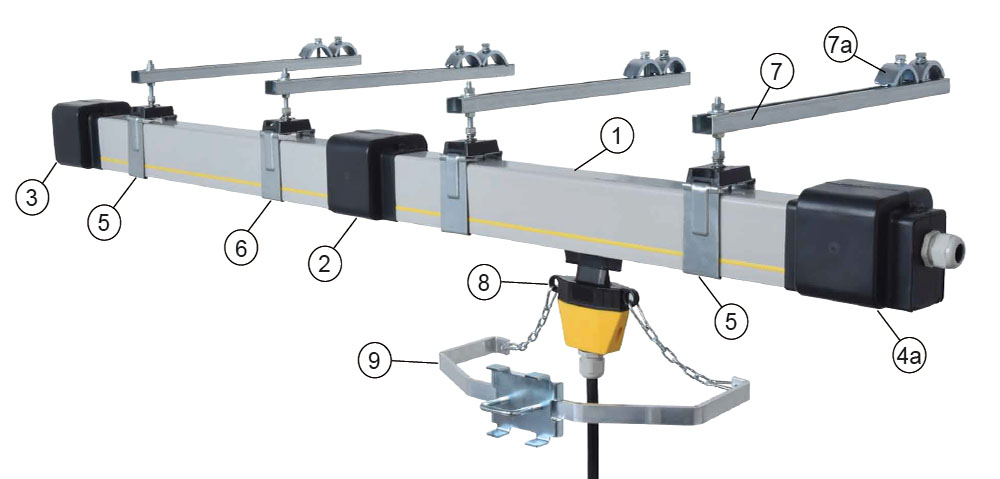 7a
7
1
3
5
6
2
8
5
4a
9